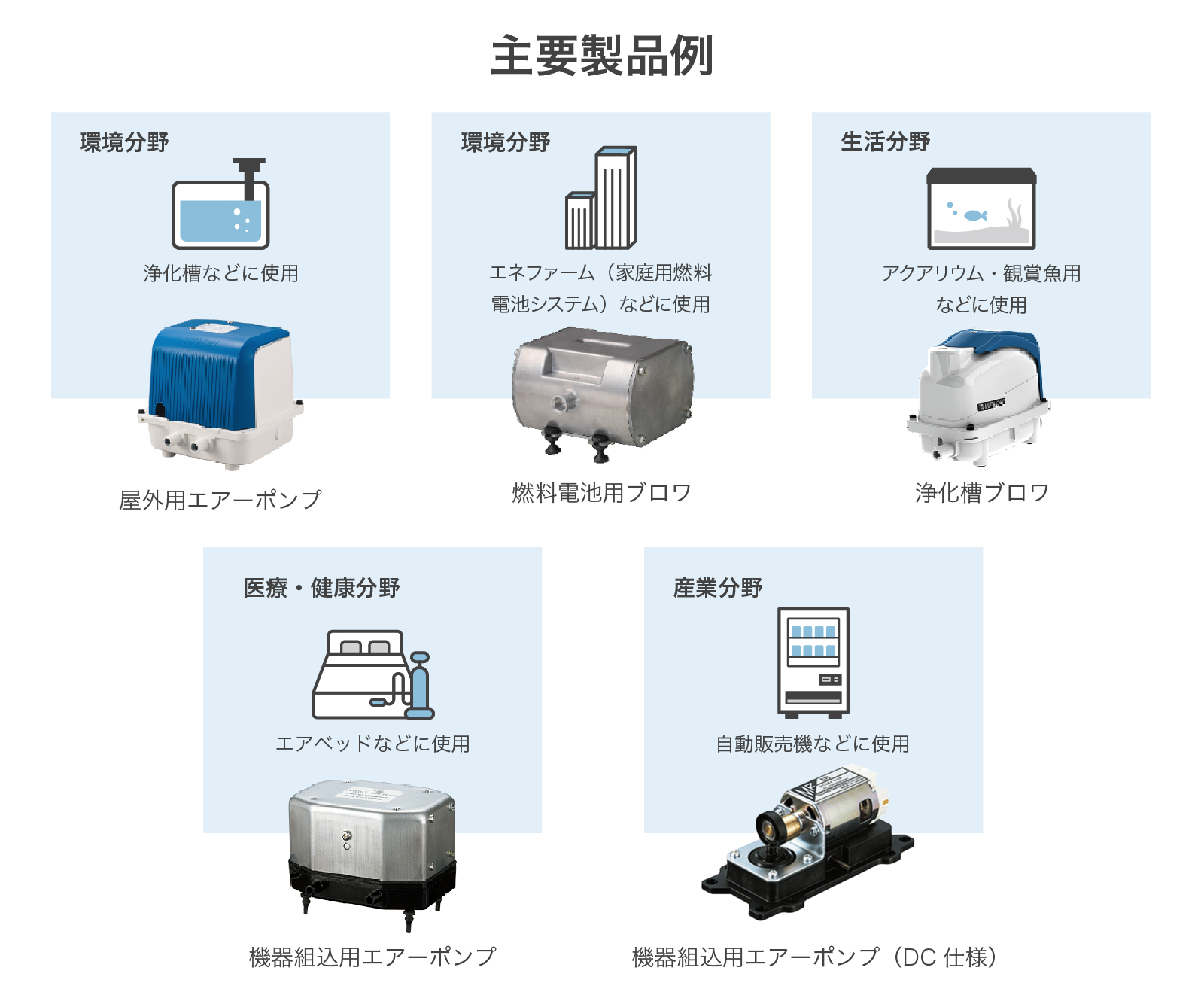 主要製品例

環境分野

浄化槽などに使用

屋外用エアーポンプ

環境分野

エネファーム（家庭用燃料電池システム）などに使用

燃料電池用ブロワ

生活分野

アクアリウム・観賞魚用などに使用

浄化槽ブロワ

医療・健康分野

エアベッドなどに使用

機器組込用エアーポンプ

産業分野

自動販売機などに使用

機器組込用エアーポンプ（DC 仕様）